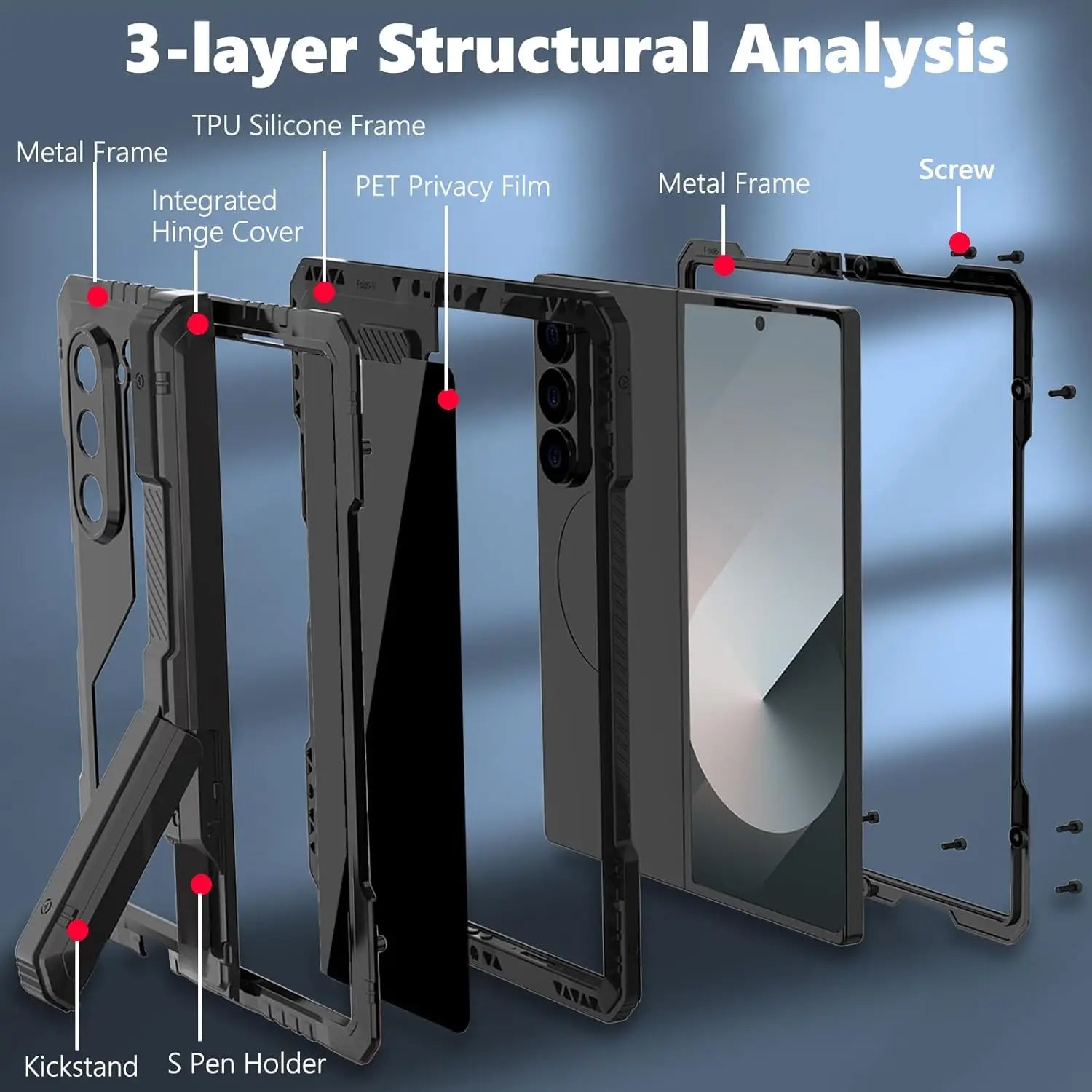 3-layer Structural Analysis

Metal Frame

TPU Silicone Frame

Integrated Hinge Cover

PET Privacy Film

Metal Frame

Screw

Kickstand

S Pen Holder