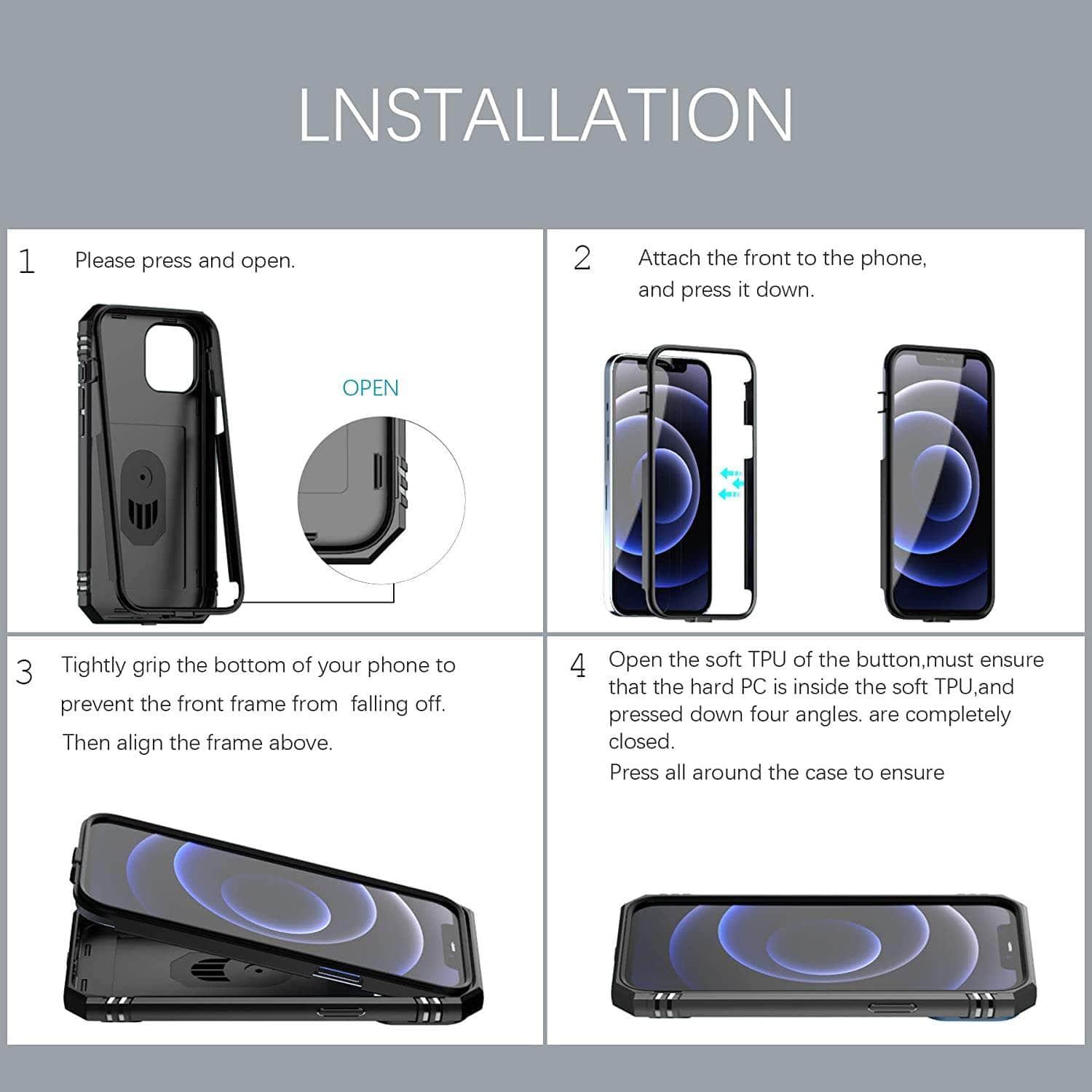 LNSTALLATION

1 Please press and open.

OPEN

2 Attach the front to the phone, and press it down.

3 Tightly grip the bottom of your phone to prevent the front frame from falling off. Then align the frame above.

4 Open the soft TPU of the button,must ensure that the hard PC is inside the soft TPU,and pressed down four angles. are completely closed.

Press all around the case to ensure