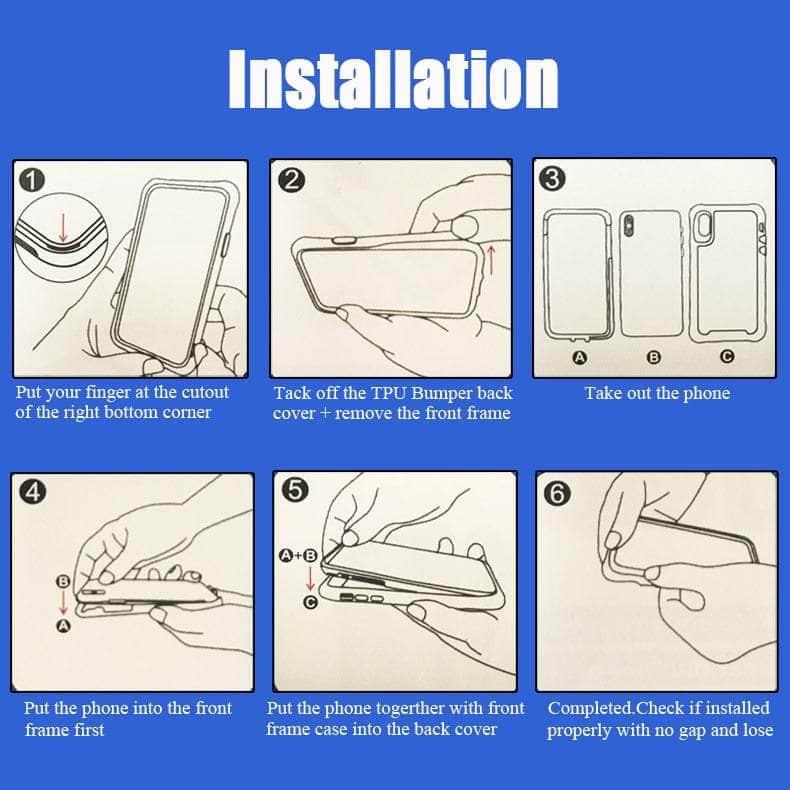 Installation

1

Put your finger at the cutout of the right bottom corner

2

Tack off the TPU Bumper back cover + remove the front frame

3

A B C

Take out the phone

4

B
A

Put the phone into the front frame first

5

A+B
C

Put the phone togerther with front frame case into the back cover

6

Completed.Check if installed properly with no gap and lose