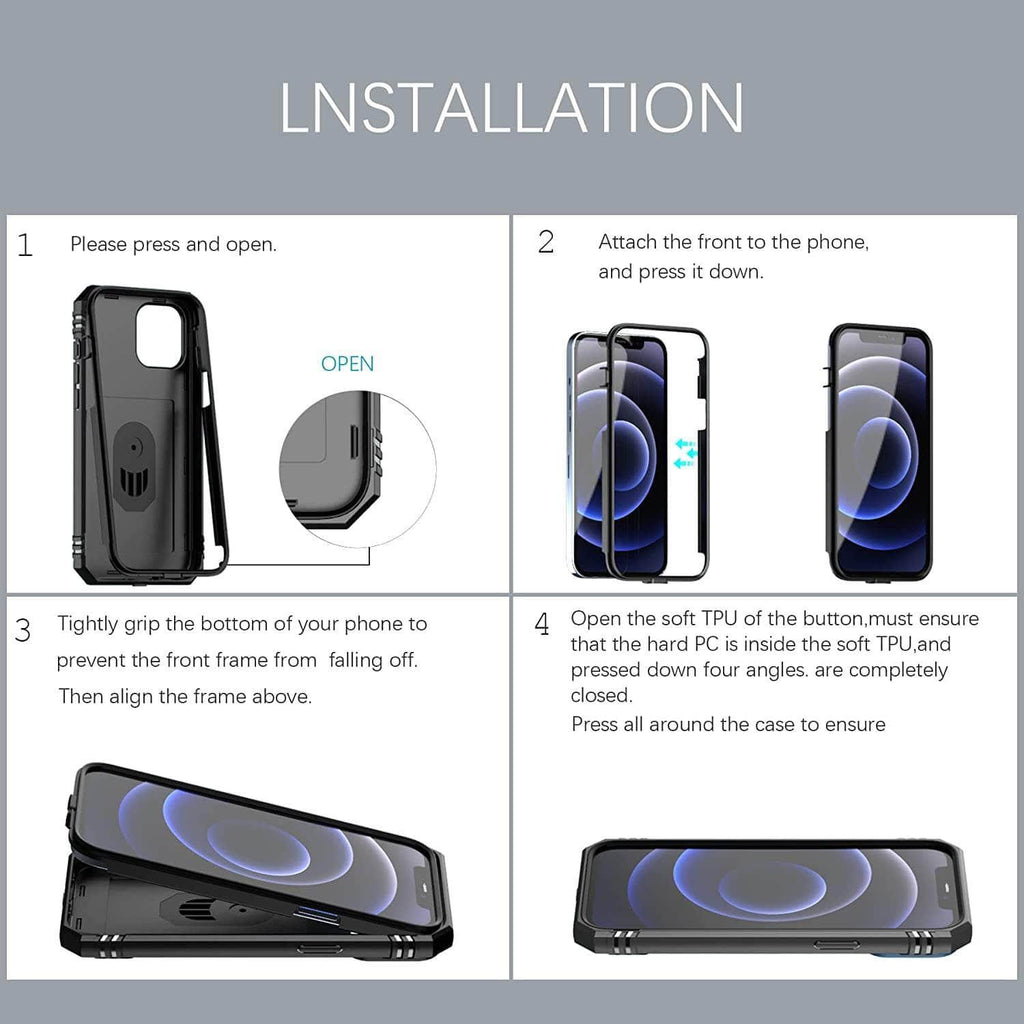 LNSTALLATION

1 Please press and open.

OPEN

2 Attach the front to the phone, and press it down.

3 Tightly grip the bottom of your phone to prevent the front frame from falling off. Then align the frame above.

4 Open the soft TPU of the button,must ensure that the hard PC is inside the soft TPU,and pressed down four angles. are completely closed.
Press all around the case to ensure