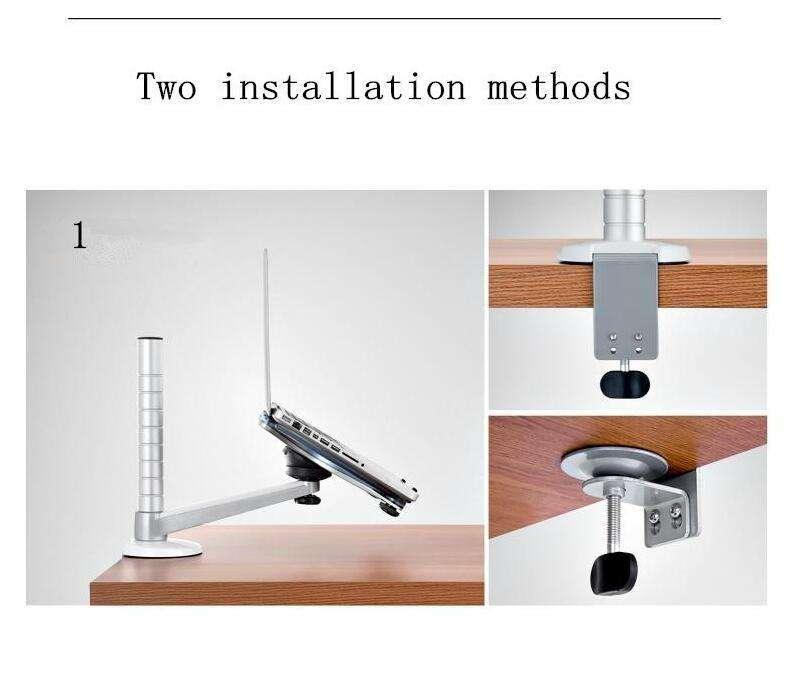 Two installation methods

1