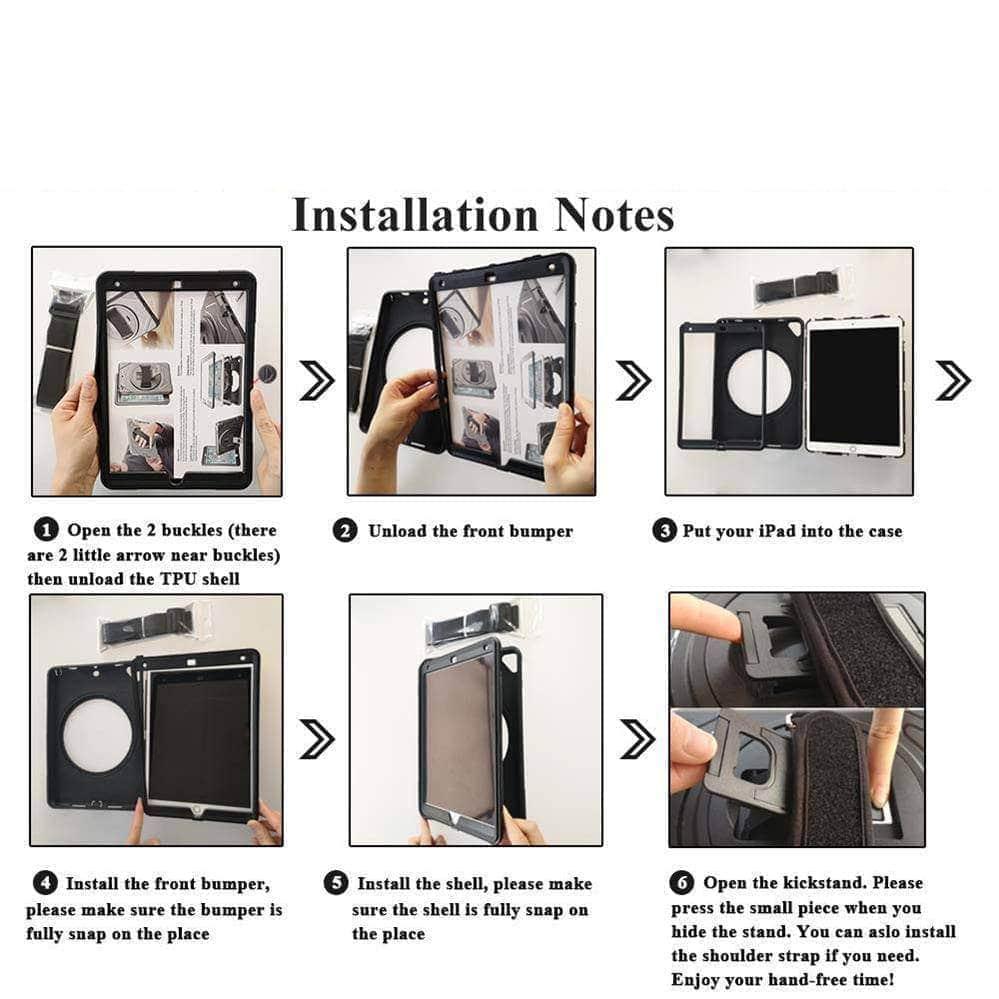 Installation Notes

❶ Open the 2 buckles (there are 2 little arrow near buckles) then unload the TPU shell

❷ Unload the front bumper

❸ Put your iPad into the case

❹ Install the front bumper, please make sure the bumper is fully snap on the place

❺ Install the shell, please make sure the shell is fully snap on the place

❻ Open the kickstand. Please press the small piece when you hide the stand. You can aslo install the shoulder strap if you need. Enjoy your hand-free time!