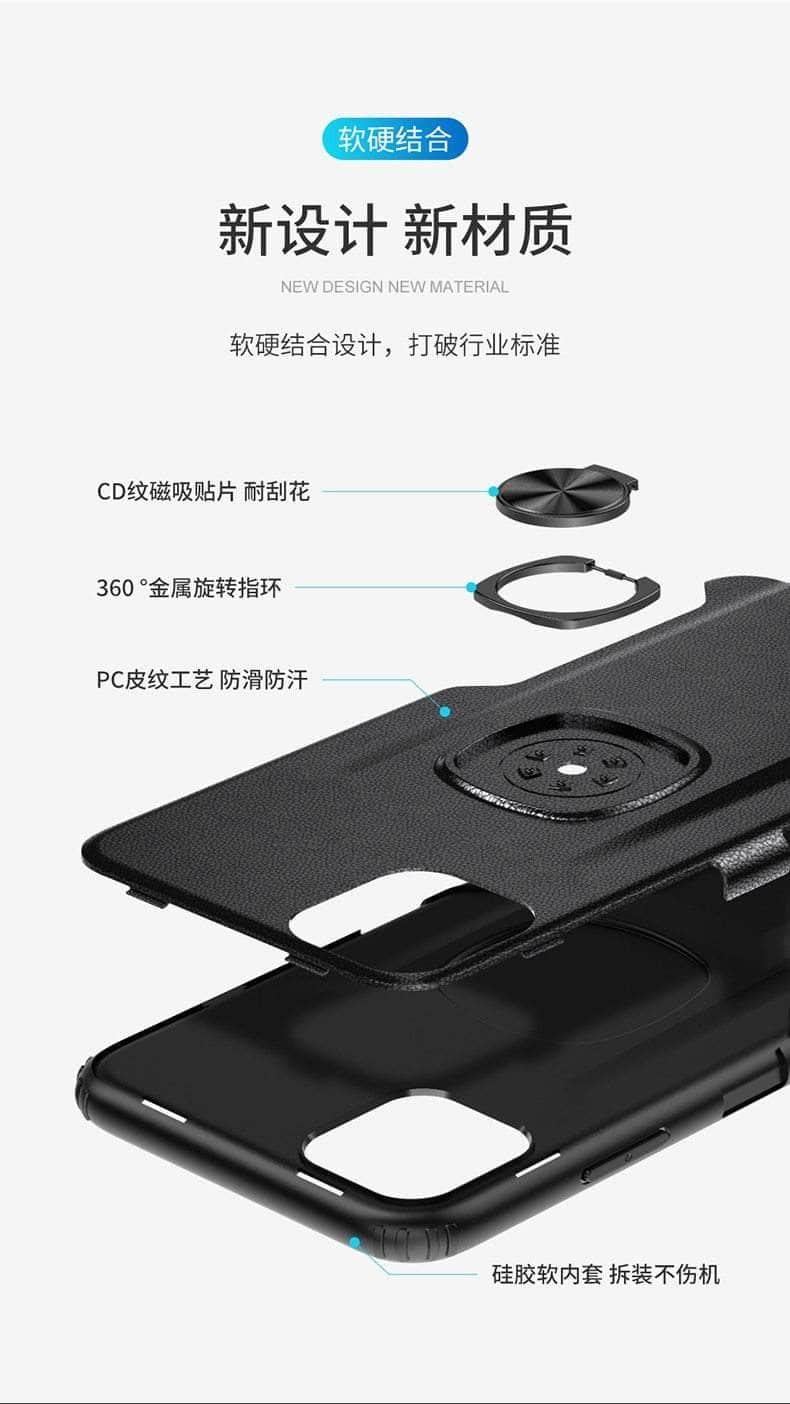 软硬结合

新设计 新材质

NEW DESIGN NEW MATERIAL

软硬结合设计，打破行业标准

CD纹磁吸贴片 耐刮花

360 °金属旋转指环

PC皮纹工艺 防滑防汗

硅胶软内套 拆装不伤机