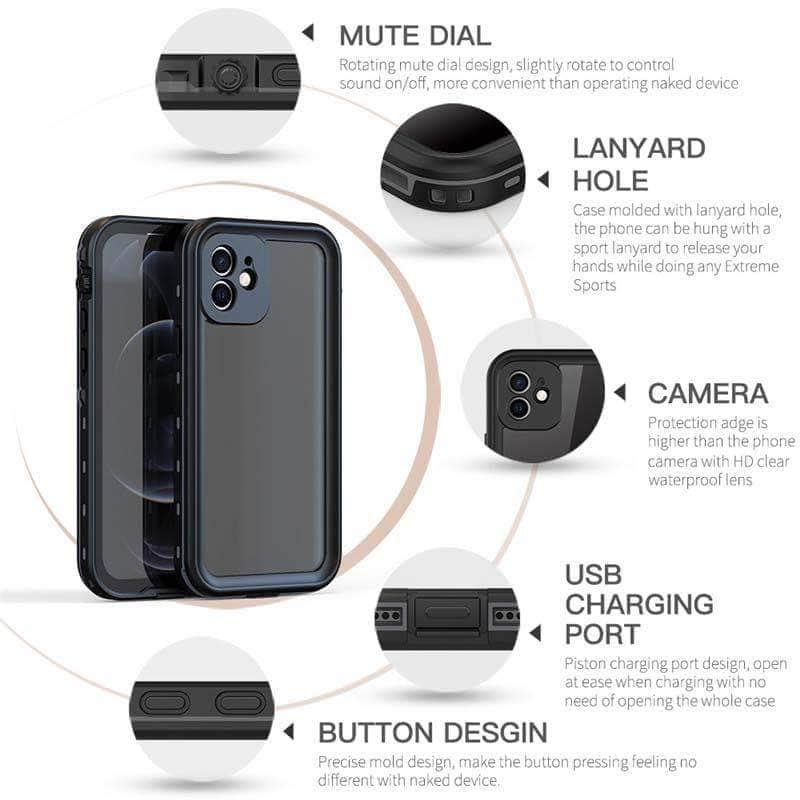 MUTE DIAL
Rotating mute dial design, slightly rotate to control sound on/off, more convenient than operating naked device

LANYARD HOLE
Case molded with lanyard hole, the phone can be hung with a sport lanyard to release your hands while doing any Extreme Sports

CAMERA
Protection adge is higher than the phone camera with HD clear waterproof lens

USB CHARGING PORT
Piston charging port design, open at ease when charging with no need of opening the whole case

BUTTON DESGIN
Precise mold design, make the button pressing feeling no different with naked device.